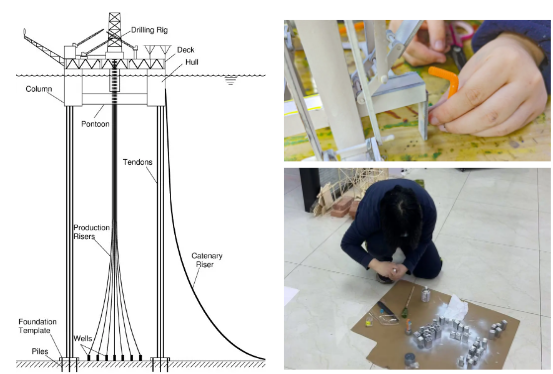 Drilling Rig
Deck
Hull
Column
Pontoon
Tendons
Production Risers
Catenary Riser
Foundation Template
Wells
Piles